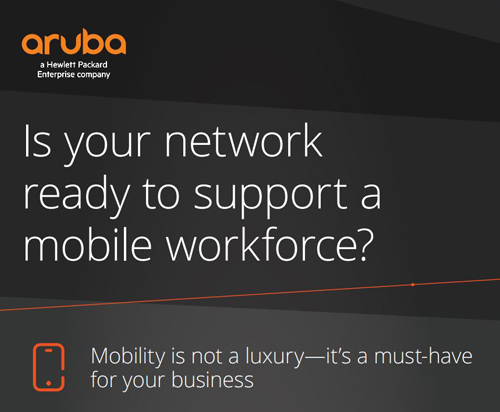 aruba
a Hewlett Packard Enterprise company

Is your network ready to support a mobile workforce?

Mobility is not a luxury—it's a must-have for your business