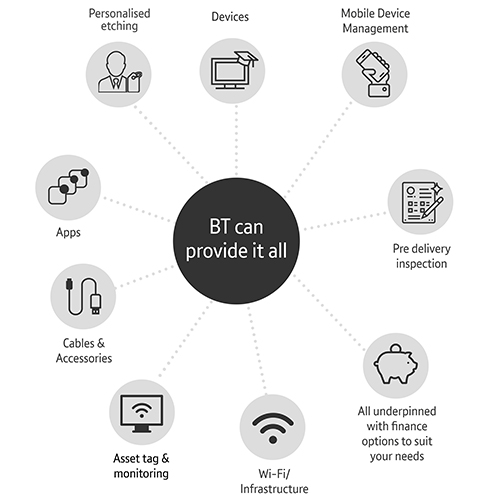 Personalised etching

Devices

Mobile Device Management

Apps

BT can provide it all

Pre delivery inspection

Cables & Accessories

All underpinned with finance options to suit your needs

Asset tag & monitoring

Wi-Fi/ Infrastructure